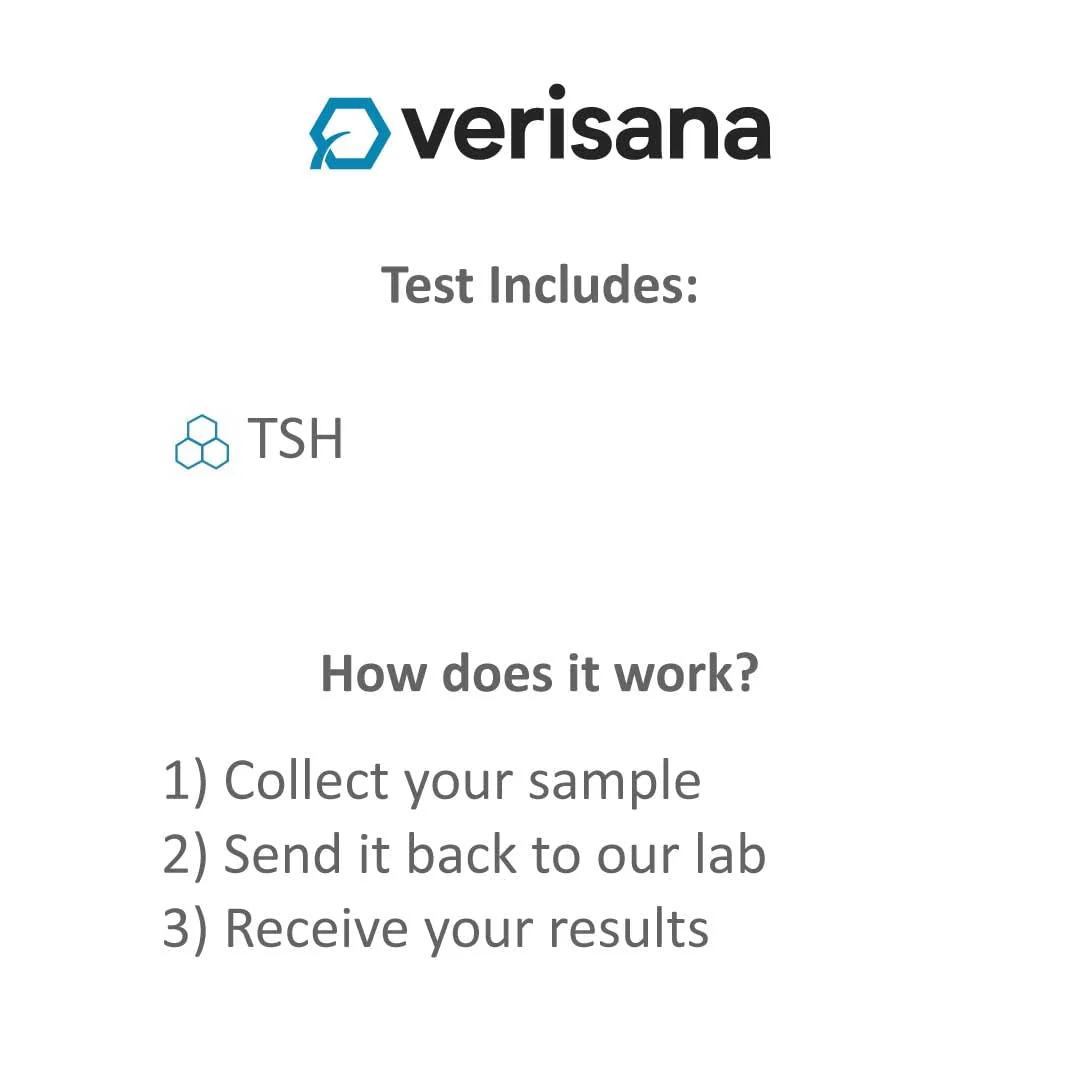 verisana

Test Includes:

TSH

How does it work?

1) Collect your sample
2) Send it back to our lab
3) Receive your results